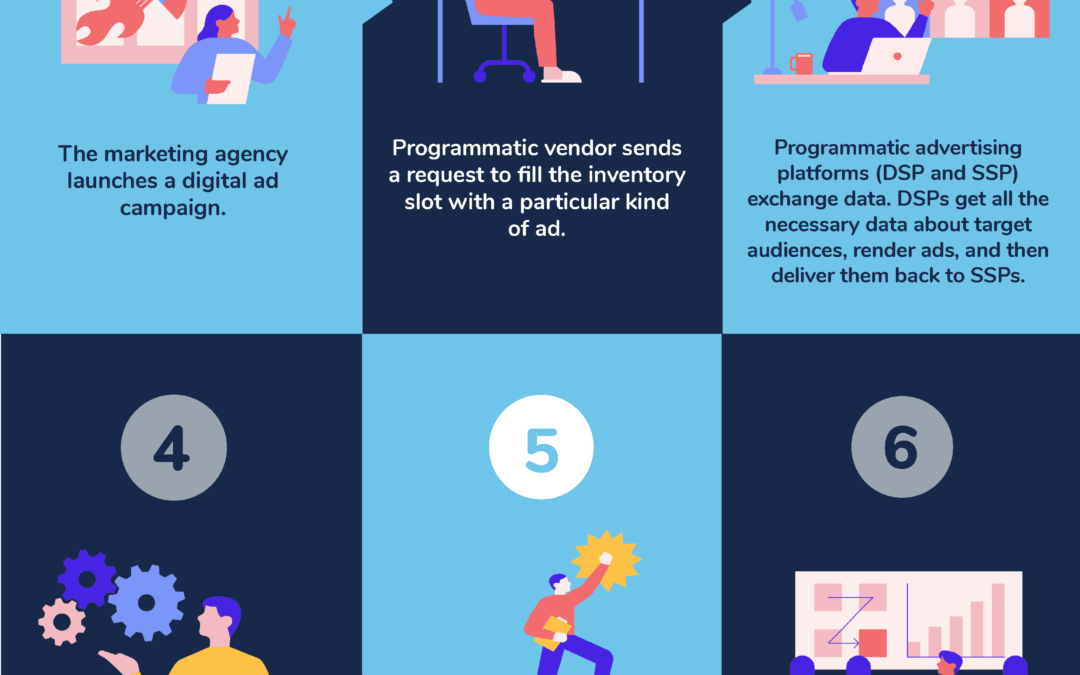 The marketing agency launches a digital ad campaign.

Programmatic vendor sends a request to fill the inventory slot with a particular kind of ad.

Programmatic advertising platforms (DSP and SSP) exchange data. DSPs get all the necessary data about target audiences, render ads, and then deliver them back to SSPs.

4

5

6