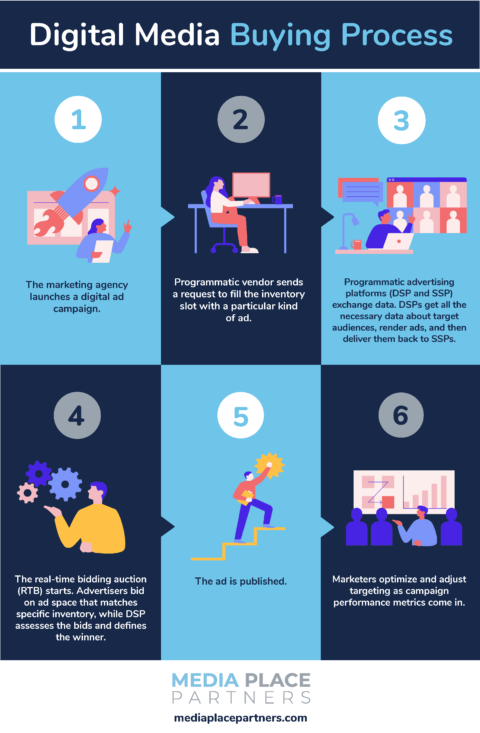 Digital Media Buying Process

1

The marketing agency launches a digital ad campaign.

2

Programmatic vendor sends a request to fill the inventory slot with a particular kind of ad.

3

Programmatic advertising platforms (DSP and SSP) exchange data. DSPs get all the necessary data about target audiences, render ads, and then deliver them back to SSPs.

4

The real-time bidding auction (RTB) starts. Advertisers bid on ad space that matches specific inventory, while DSP assesses the bids and defines the winner.

5

The ad is published.

6

Marketers optimize and adjust targeting as campaign performance metrics come in.

MEDIA PLACE PARTNERS

mediaplacepartners.com