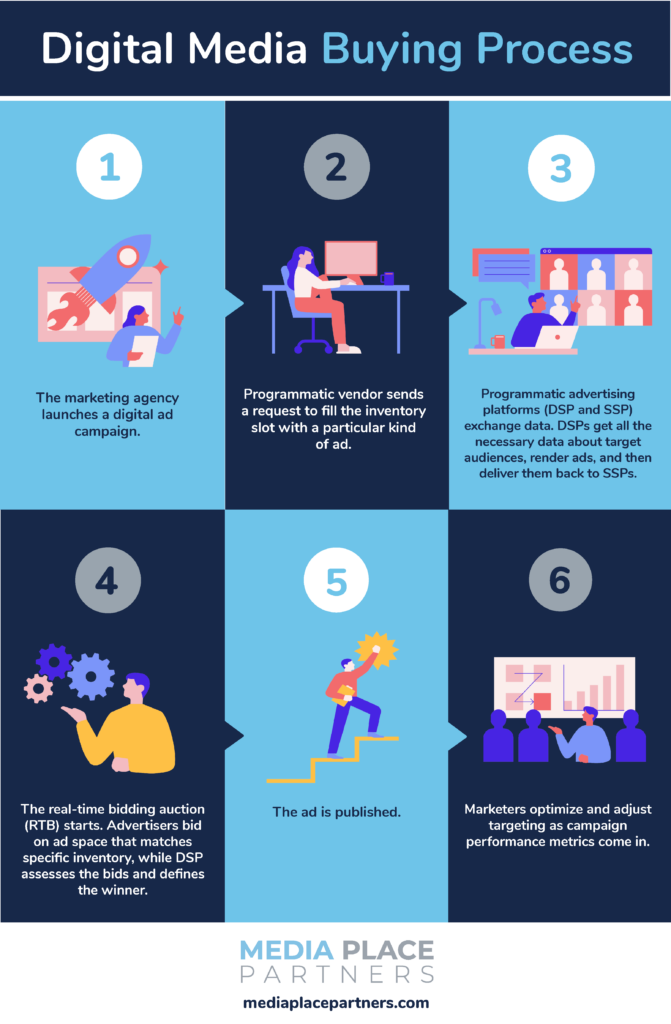 Digital Media Buying Process

1

The marketing agency launches a digital ad campaign.

2

Programmatic vendor sends a request to fill the inventory slot with a particular kind of ad.

3

Programmatic advertising platforms (DSP and SSP) exchange data. DSPs get all the necessary data about target audiences, render ads, and then deliver them back to SSPs.

4

The real-time bidding auction (RTB) starts. Advertisers bid on ad space that matches specific inventory, while DSP assesses the bids and defines the winner.

5

The ad is published.

6

Marketers optimize and adjust targeting as campaign performance metrics come in.

MEDIA PLACE PARTNERS

mediaplacepartners.com