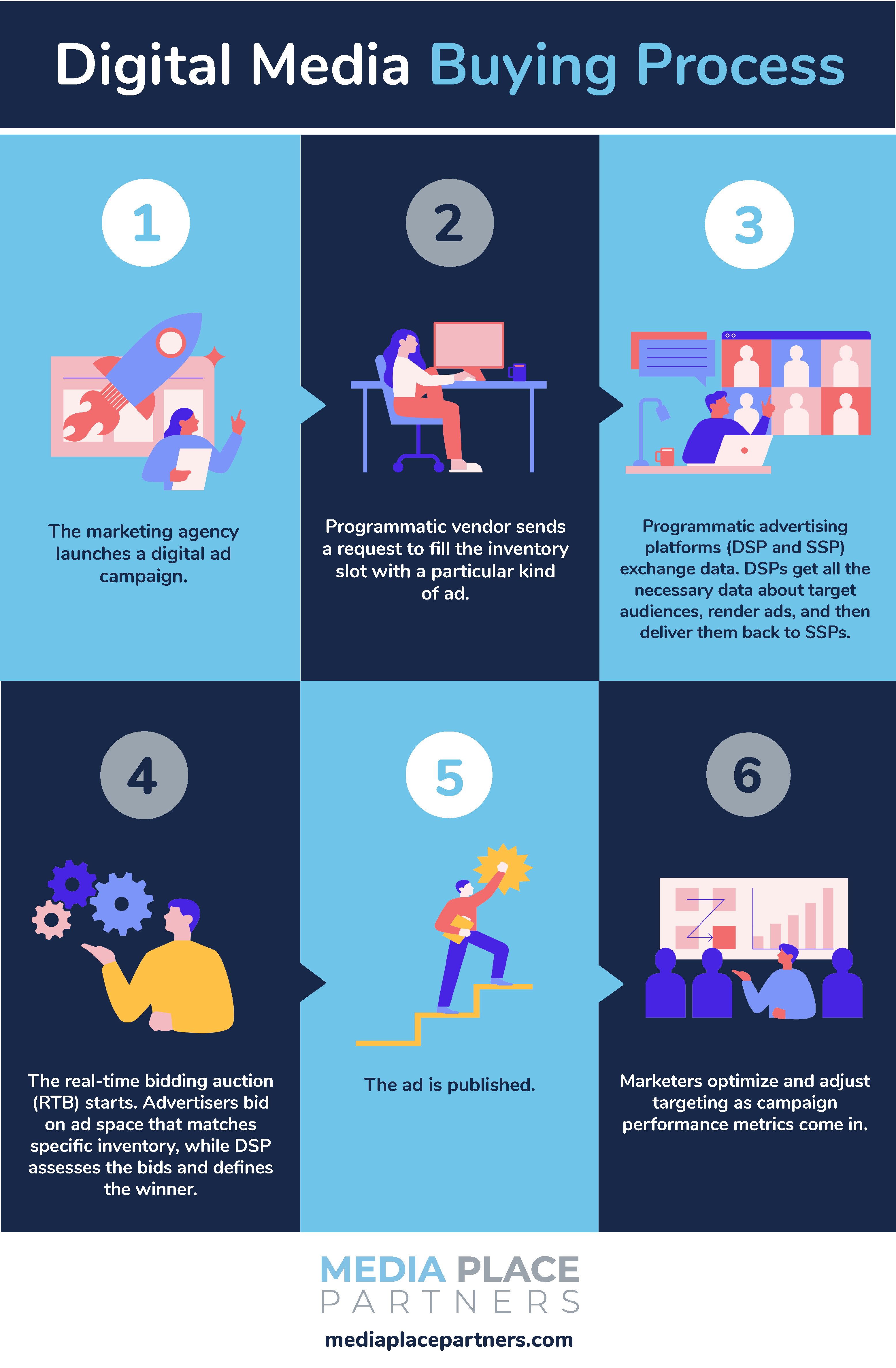 Digital Media Buying Process

1

The marketing agency launches a digital ad campaign.

2

Programmatic vendor sends a request to fill the inventory slot with a particular kind of ad.

3

Programmatic advertising platforms (DSP and SSP) exchange data. DSPs get all the necessary data about target audiences, render ads, and then deliver them back to SSPs.

4

The real-time bidding auction (RTB) starts. Advertisers bid on ad space that matches specific inventory, while DSP assesses the bids and defines the winner.

5

The ad is published.

6

Marketers optimize and adjust targeting as campaign performance metrics come in.

MEDIA PLACE PARTNERS
mediaplacepartners.com