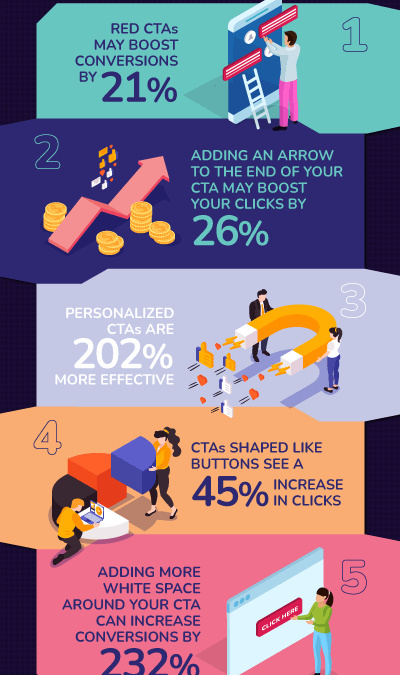 RED CTAs MAY BOOST CONVERSIONS BY 21%

1

2

ADDING AN ARROW TO THE END OF YOUR CTA MAY BOOST YOUR CLICKS BY 26%

PERSONALIZED CTAs ARE 202% MORE EFFECTIVE

3

4

CTAs SHAPED LIKE BUTTONS SEE A 45% INCREASE IN CLICKS

ADDING MORE WHITE SPACE AROUND YOUR CTA CAN INCREASE CONVERSIONS BY 232%

5

CLICK HERE