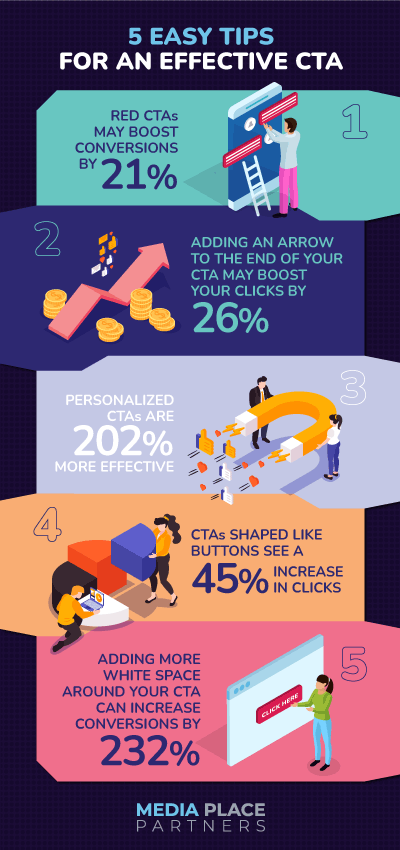 5 EASY TIPS
FOR AN EFFECTIVE CTA

1

RED CTAs MAY BOOST CONVERSIONS BY 21%

2

ADDING AN ARROW TO THE END OF YOUR CTA MAY BOOST YOUR CLICKS BY 26%

3

PERSONALIZED CTAs ARE 202% MORE EFFECTIVE

4

CTAs SHAPED LIKE BUTTONS SEE A 45% INCREASE IN CLICKS

5

ADDING MORE WHITE SPACE AROUND YOUR CTA CAN INCREASE CONVERSIONS BY 232%

CLICK HERE

MEDIA PLACE
PARTNERS